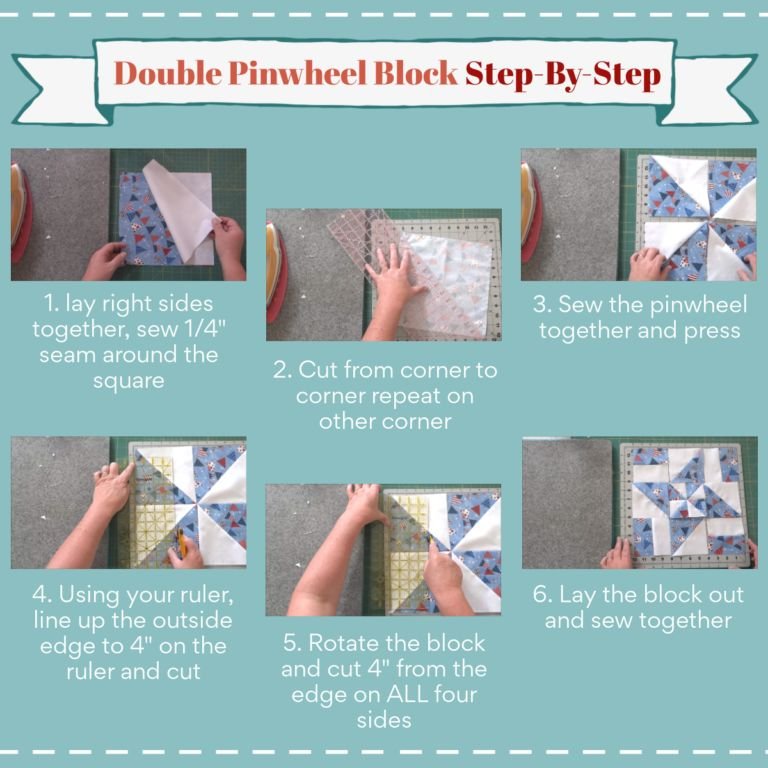 Double Pinwheel Block Step-By-Step

1. lay right sides together, sew 1/4" seam around the square

2. Cut from corner to corner repeat on other corner

3. Sew the pinwheel together and press

4. Using your ruler, line up the outside edge to 4" on the ruler and cut

5. Rotate the block and cut 4" from the edge on ALL four sides

6. Lay the block out and sew together